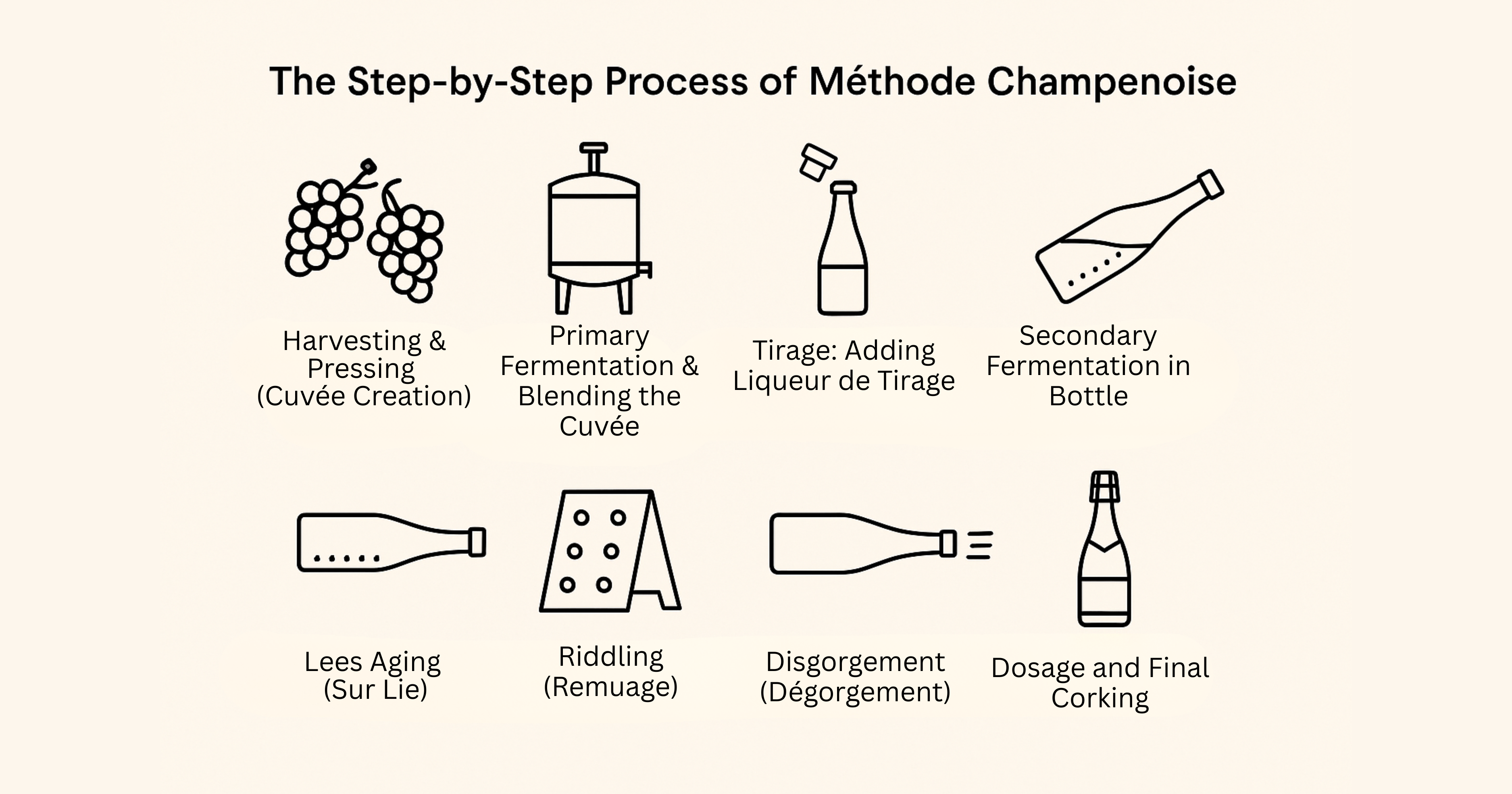 The Step-by-Step Process of Méthode Champenoise

Harvesting & Pressing (Cuvée Creation)

Primary Fermentation & Blending the Cuvée

Tirage: Adding Liqueur de Tirage

Secondary Fermentation in Bottle

Lees Aging (Sur Lie)

Riddling (Remuage)

Disgorgement (Dégorgement)

Dosage and Final Corking